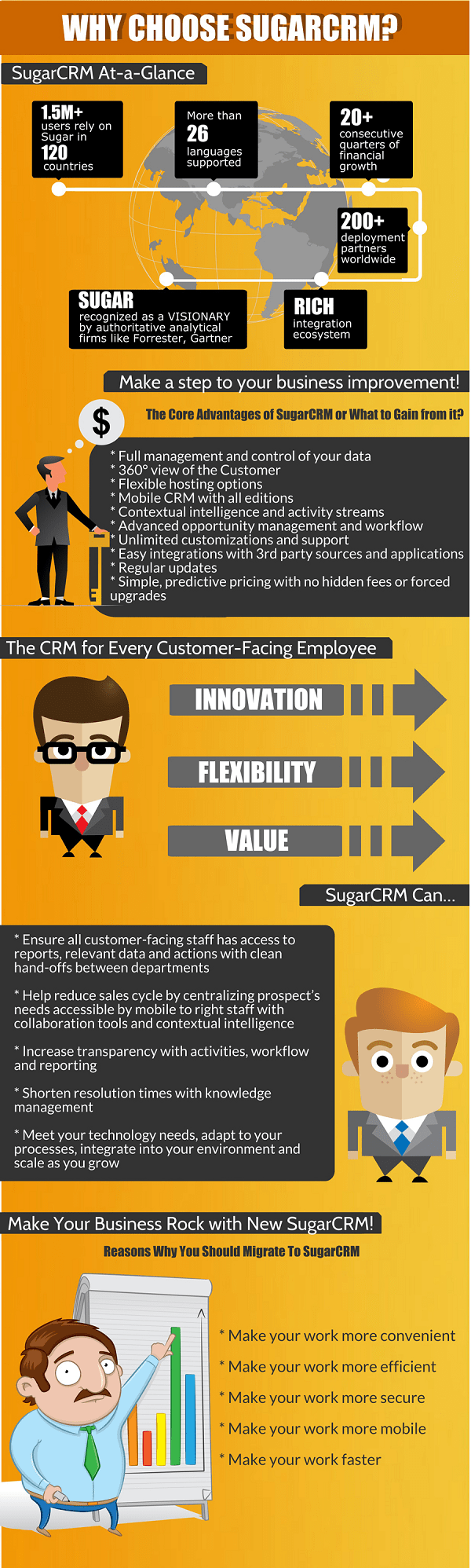 WHY CHOOSE SUGARCRM?

SugarCRM At-a-Glance

1.5M+ users rely on Sugar in 120 countries

More than 26 languages supported

20+ consecutive quarters of financial growth

200+ deployment partners worldwide

SUGAR recognized as a VISIONARY by authoritative analytical firms like Forrester, Gartner

RICH integration ecosystem

Make a step to your business improvement!

$

The Core Advantages of SugarCRM or What to Gain from it?

* Full management and control of your data
* 360° view of the Customer
* Flexible hosting options
* Mobile CRM with all editions
* Contextual intelligence and activity streams
* Advanced opportunity management and workflow
* Unlimited customizations and support
* Easy integrations with 3rd party sources and applications
* Regular updates
* Simple, predictive pricing with no hidden fees or forced upgrades

The CRM for Every Customer-Facing Employee

INNOVATION

FLEXIBILITY

VALUE

SugarCRM Can...

* Ensure all customer-facing staff has access to reports, relevant data and actions with clean hand-offs between departments

* Help reduce sales cycle by centralizing prospect's needs accessible by mobile to right staff with collaboration tools and contextual intelligence

* Increase transparency with activities, workflow and reporting

* Shorten resolution times with knowledge management

* Meet your technology needs, adapt to your processes, integrate into your environment and scale as you grow

Make Your Business Rock with New SugarCRM!

Reasons Why You Should Migrate To SugarCRM

* Make your work more convenient

* Make your work more efficient

* Make your work more secure

* Make your work more mobile

* Make your work faster