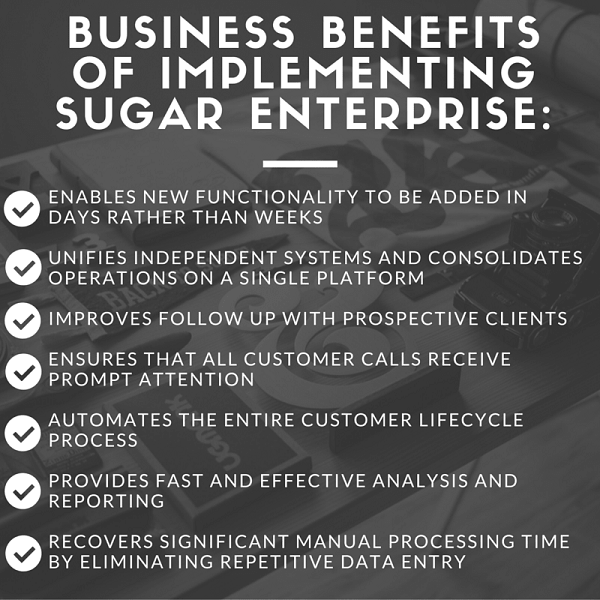 BUSINESS BENEFITS OF IMPLEMENTING SUGAR ENTERPRISE:

ENABLES NEW FUNCTIONALITY TO BE ADDED IN DAYS RATHER THAN WEEKS

UNIFIES INDEPENDENT SYSTEMS AND CONSOLIDATES OPERATIONS ON A SINGLE PLATFORM

IMPROVES FOLLOW UP WITH PROSPECTIVE CLIENTS

ENSURES THAT ALL CUSTOMER CALLS RECEIVE PROMPT ATTENTION

AUTOMATES THE ENTIRE CUSTOMER LIFECYCLE PROCESS

PROVIDES FAST AND EFFECTIVE ANALYSIS AND REPORTING

RECOVERS SIGNIFICANT MANUAL PROCESSING TIME BY ELIMINATING REPETITIVE DATA ENTRY