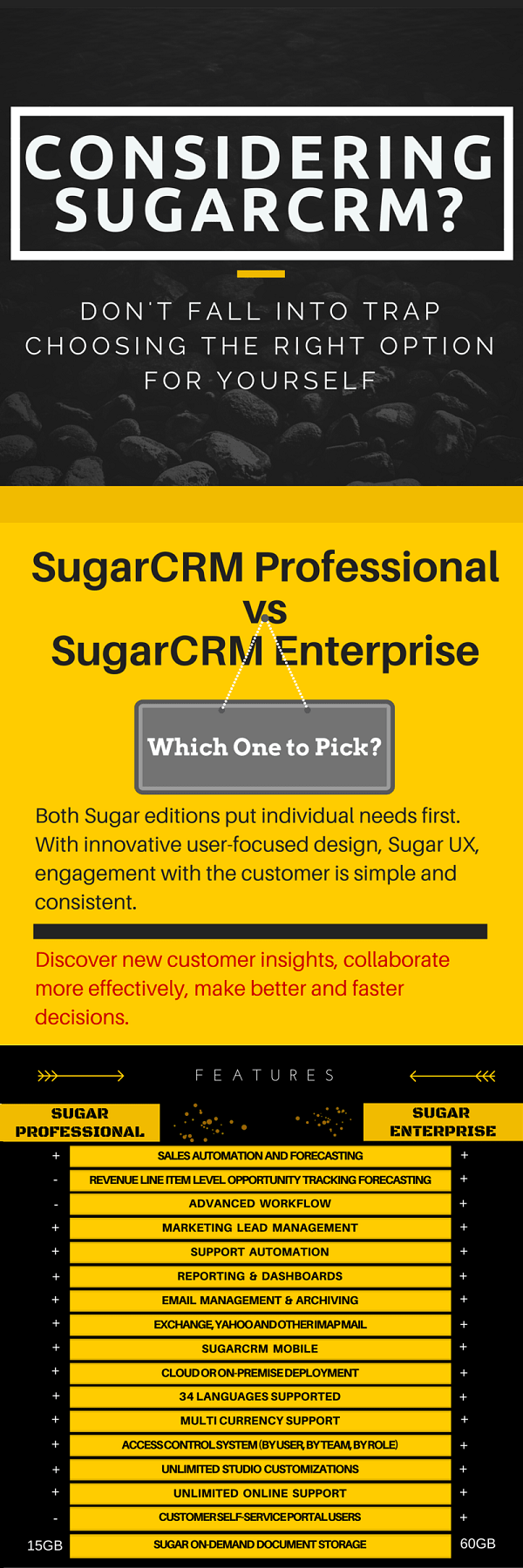 CONSIDERING SUGARCRM?

DON'T FALL INTO TRAP CHOOSING THE RIGHT OPTION FOR YOURSELF

SugarCRM Professional vs SugarCRM Enterprise

Which One to Pick?

Both Sugar editions put individual needs first. With innovative user-focused design, Sugar UX, engagement with the customer is simple and consistent.

Discover new customer insights, collaborate more effectively, make better and faster decisions.

FEATURES

| SUGAR PROFESSIONAL | | SUGAR ENTERPRISE |
|---|---|---|
| + | SALES AUTOMATION AND FORECASTING | + |
| - | REVENUE LINE ITEM LEVEL OPPORTUNITY TRACKING FORECASTING | + |
| - | ADVANCED WORKFLOW | + |
| + | MARKETING LEAD MANAGEMENT | + |
| + | SUPPORT AUTOMATION | + |
| + | REPORTING & DASHBOARDS | + |
| + | EMAIL MANAGEMENT & ARCHIVING | + |
| + | EXCHANGE, YAHOO AND OTHER IMAP MAIL | + |
| + | SUGARCRM MOBILE | + |
| + | CLOUD OR ON-PREMISE DEPLOYMENT | + |
| + | 34 LANGUAGES SUPPORTED | + |
| + | MULTI CURRENCY SUPPORT | + |
| + | ACCESS CONTROL SYSTEM (BY USER, BY TEAM, BY ROLE) | + |
| + | UNLIMITED STUDIO CUSTOMIZATIONS | + |
| + | UNLIMITED ONLINE SUPPORT | + |
| - | CUSTOMER SELF-SERVICE PORTAL USERS | + |
| 15GB | SUGAR ON-DEMAND DOCUMENT STORAGE | 60GB |