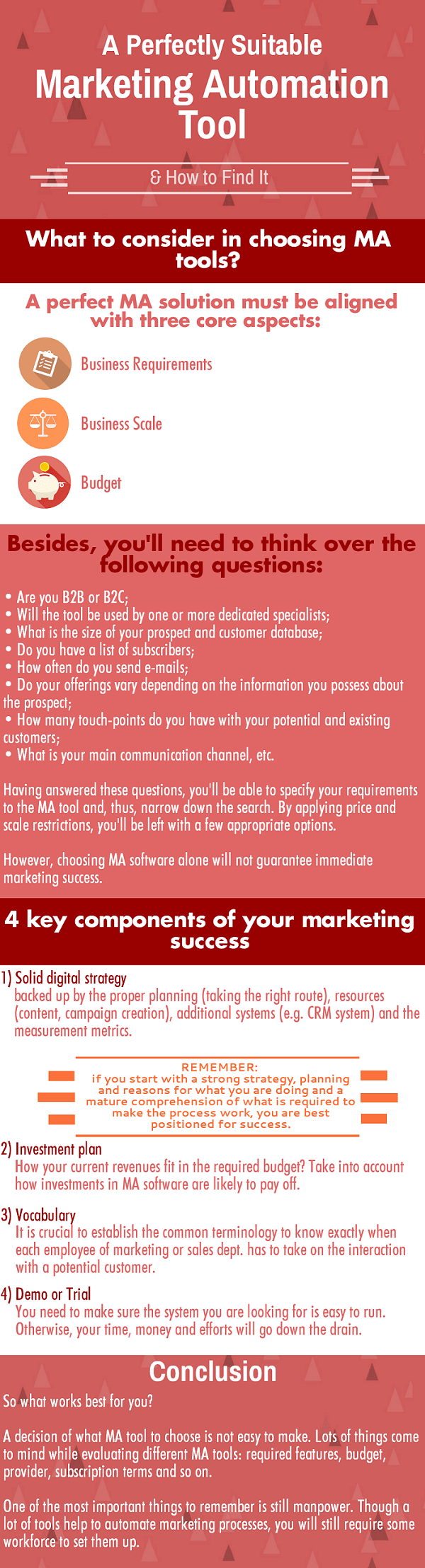 A Perfectly Suitable
Marketing Automation Tool

& How to Find It

What to consider in choosing MA tools?

A perfect MA solution must be aligned with three core aspects:

Business Requirements

Business Scale

Budget

Besides, you'll need to think over the following questions:

• Are you B2B or B2C;
• Will the tool be used by one or more dedicated specialists;
• What is the size of your prospect and customer database;
• Do you have a list of subscribers;
• How often do you send e-mails;
• Do your offerings vary depending on the information you possess about the prospect;
• How many touch-points do you have with your potential and existing customers;
• What is your main communication channel, etc.

Having answered these questions, you'll be able to specify your requirements to the MA tool and, thus, narrow down the search. By applying price and scale restrictions, you'll be left with a few appropriate options.

However, choosing MA software alone will not guarantee immediate marketing success.

4 key components of your marketing success

1) Solid digital strategy
backed up by the proper planning (taking the right route), resources (content, campaign creation), additional systems (e.g. CRM system) and the measurement metrics.

REMEMBER:
if you start with a strong strategy, planning and reasons for what you are doing and a mature comprehension of what is required to make the process work, you are best positioned for success.

2) Investment plan
How your current revenues fit in the required budget? Take into account how investments in MA software are likely to pay off.

3) Vocabulary
It is crucial to establish the common terminology to know exactly when each employee of marketing or sales dept. has to take on the interaction with a potential customer.

4) Demo or Trial
You need to make sure the system you are looking for is easy to run. Otherwise, your time, money and efforts will go down the drain.

Conclusion

So what works best for you?

A decision of what MA tool to choose is not easy to make. Lots of things come to mind while evaluating different MA tools: required features, budget, provider, subscription terms and so on.

One of the most important things to remember is still manpower. Though a lot of tools help to automate marketing processes, you will still require some workforce to set them up.